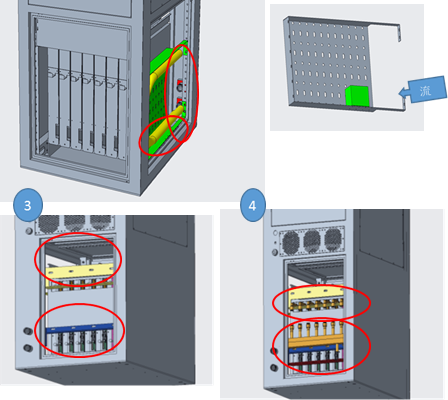 流

3

4